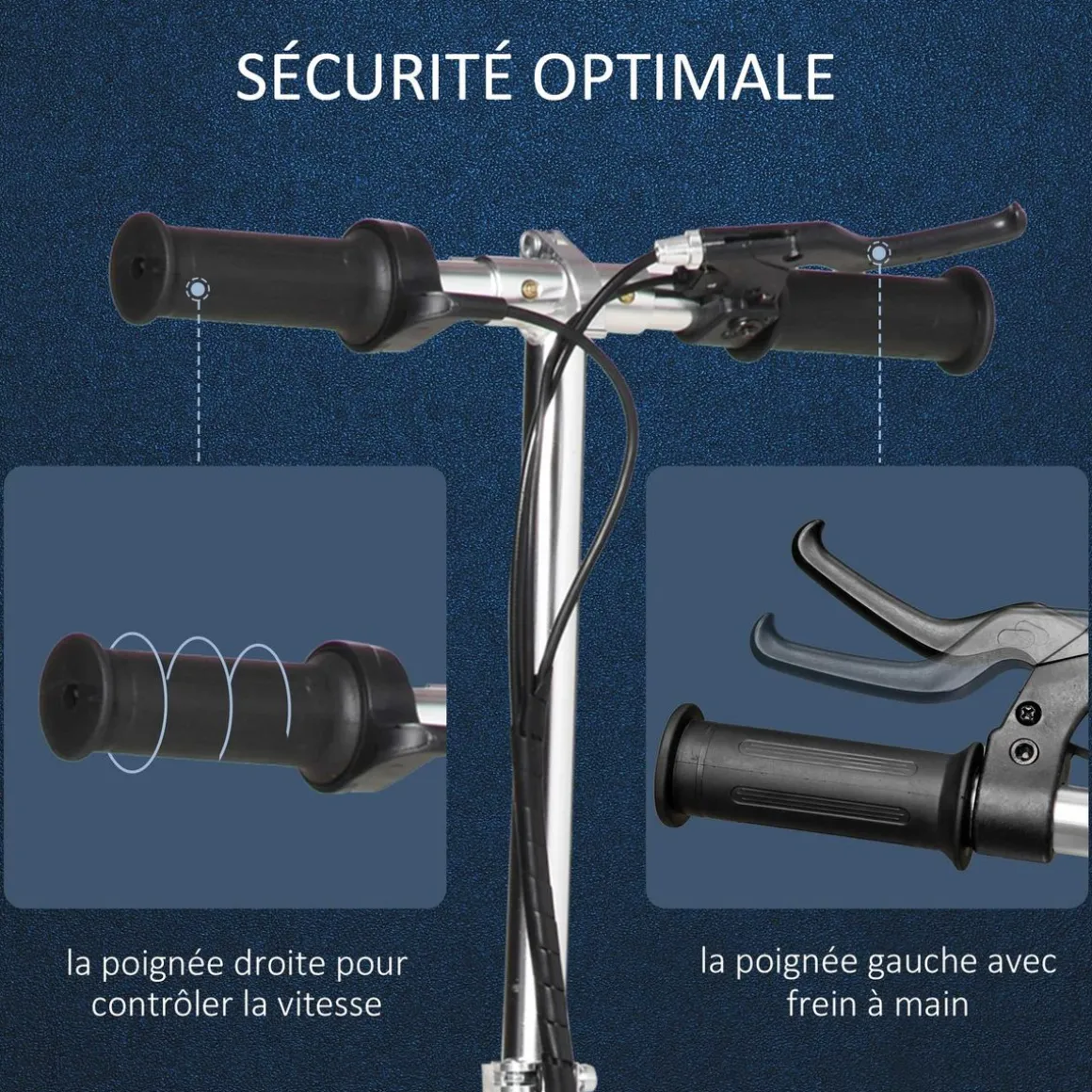 SÉCURITÉ OPTIMALE

la poignée droite pour contrôler la vitesse

la poignée gauche avec frein à main