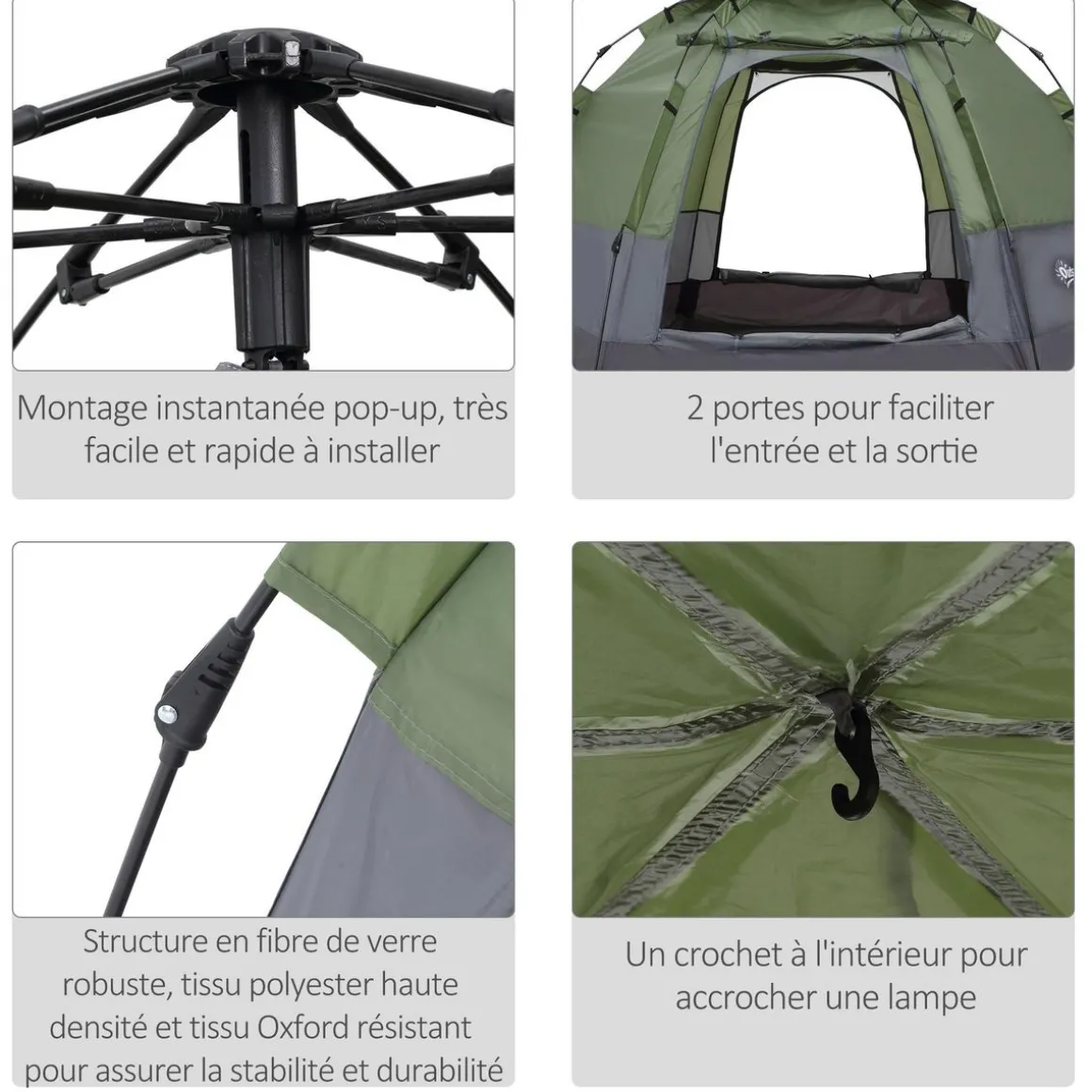 Montage instantanée pop-up, très facile et rapide à installer

2 portes pour faciliter l'entrée et la sortie

Structure en fibre de verre robuste, tissu polyester haute densité et tissu Oxford résistant pour assurer la stabilité et durabilité

Un crochet à l'intérieur pour accrocher une lampe