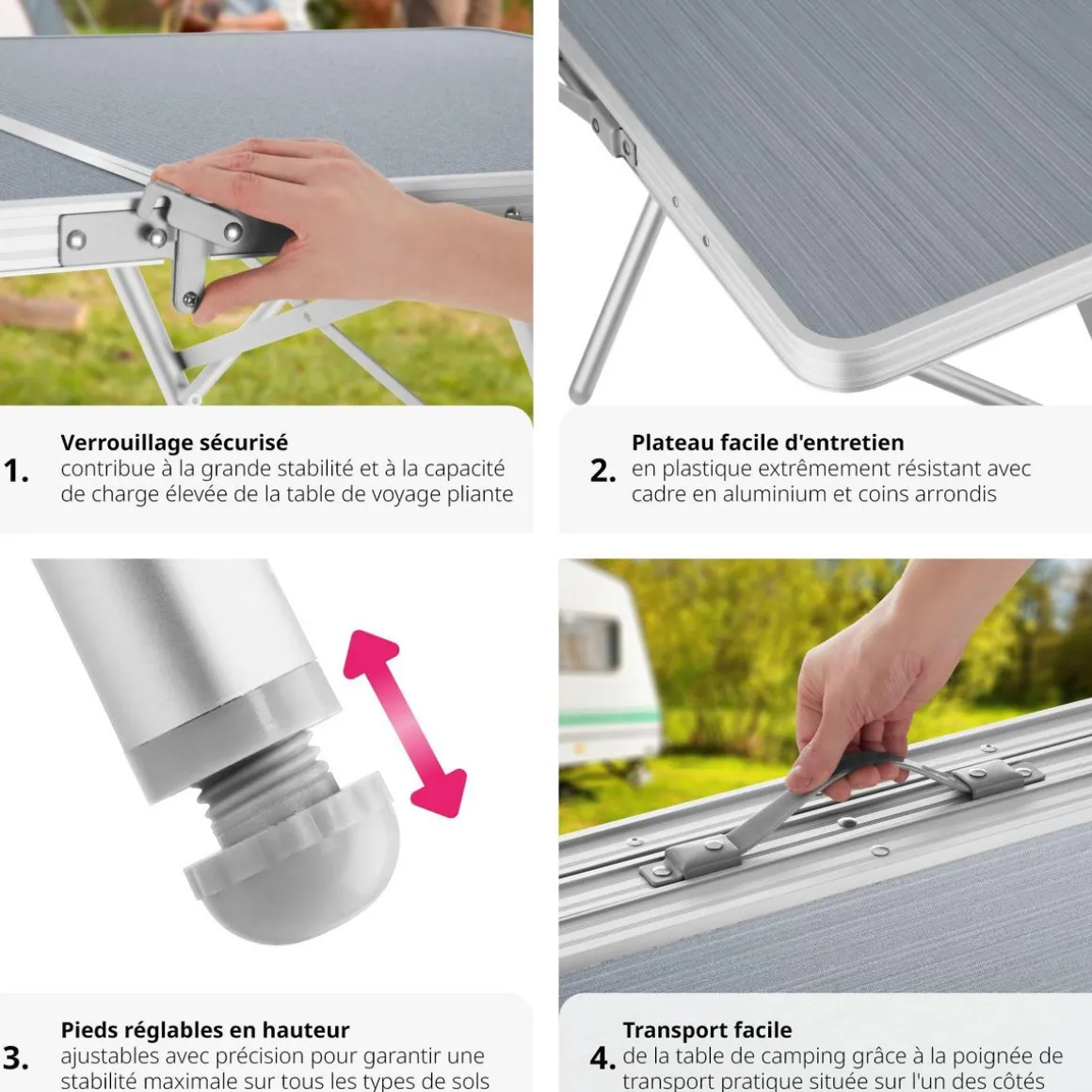 1. Verrouillage sécurisé
contribue à la grande stabilité et à la capacité de charge élevée de la table de voyage pliante

2. Plateau facile d'entretien
en plastique extrêmement résistant avec cadre en aluminium et coins arrondis

3. Pieds réglables en hauteur
ajustables avec précision pour garantir une stabilité maximale sur tous les types de sols

4. Transport facile
de la table de camping grâce à la poignée de transport pratique située sur l'un des côtés