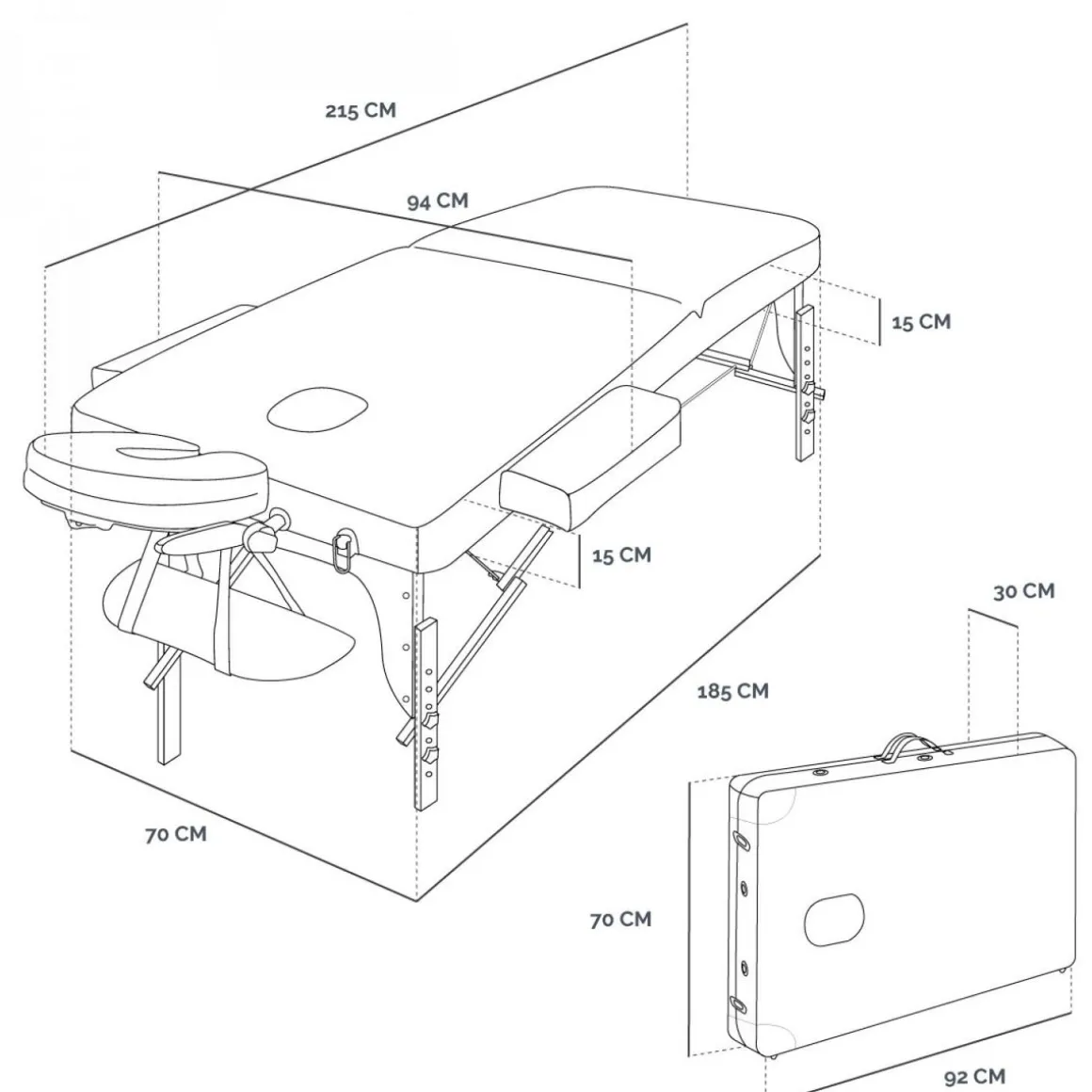 215 CM

94 CM

15 CM

15 CM

30 CM

185 CM

70 CM

70 CM

92 CM