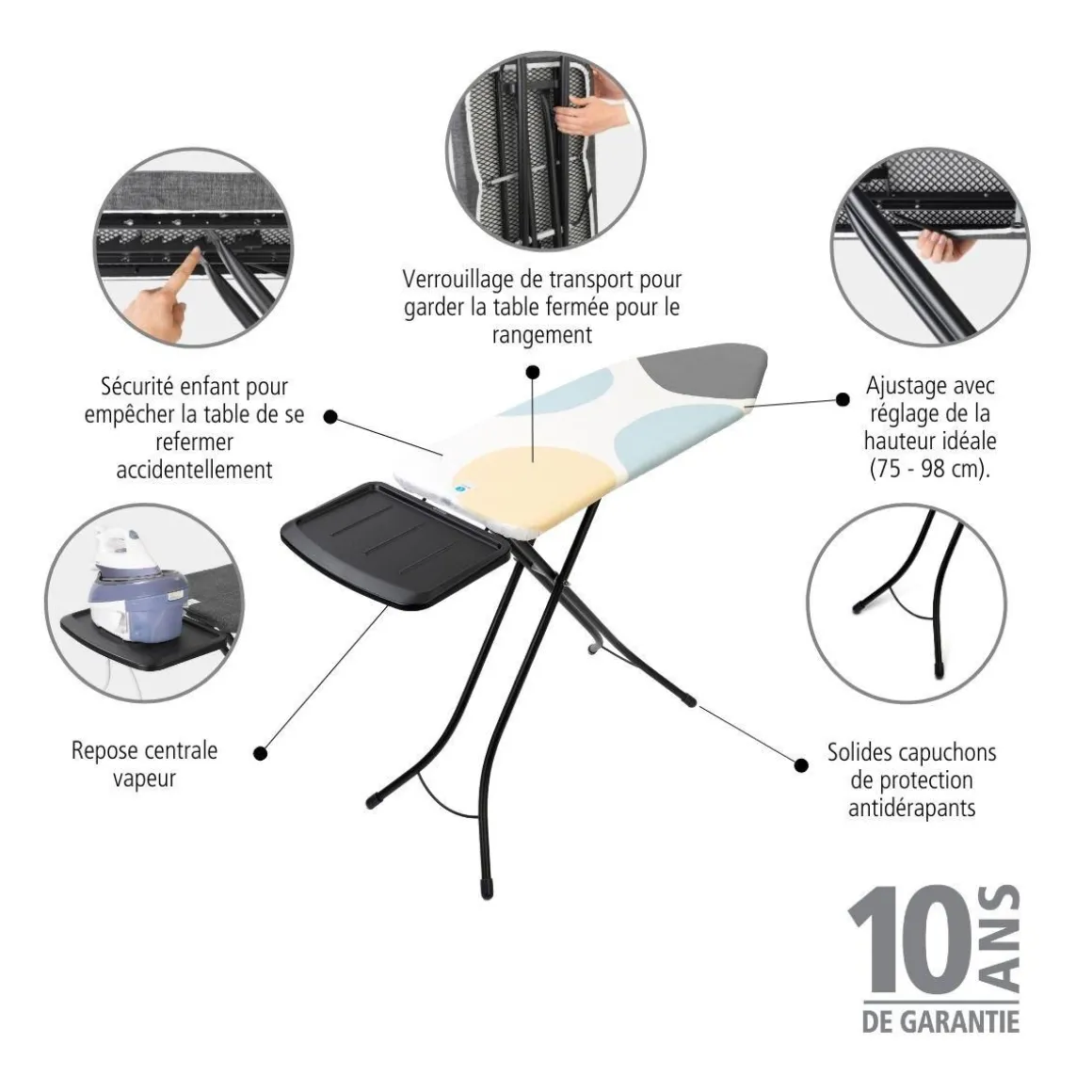 Verrouillage de transport pour garder la table fermée pour le rangement

Sécurité enfant pour empêcher la table de se refermer accidentellement

Ajustage avec réglage de la hauteur idéale (75 - 98 cm).

Repose centrale vapeur

Solides capuchons de protection antidérapants

10 ANS
DE GARANTIE