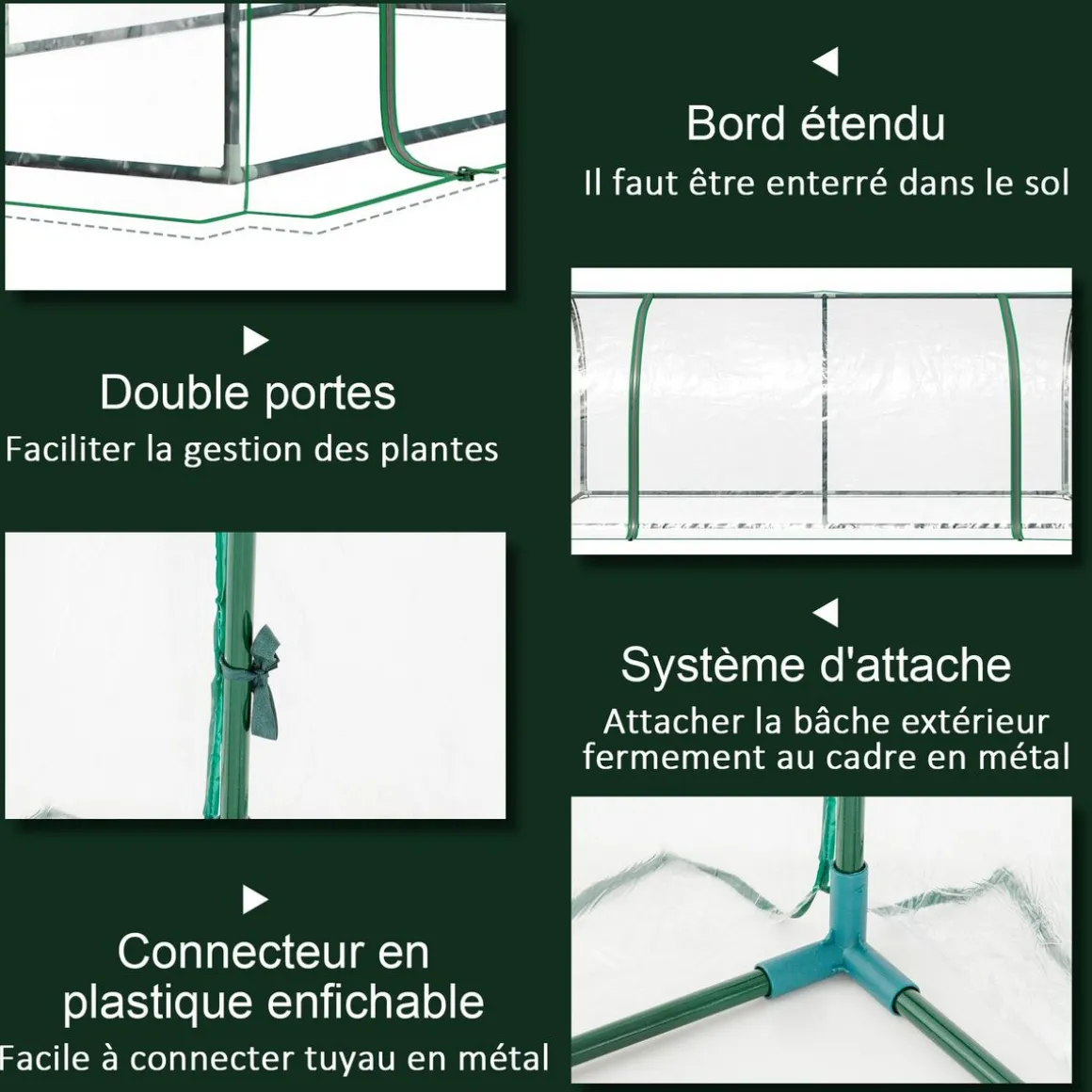 Bord étendu
Il faut être enterré dans le sol

Double portes
Faciliter la gestion des plantes

Système d'attache
Attacher la bâche extérieur fermement au cadre en métal

Connecteur en plastique enfichable
Facile à connecter tuyau en métal