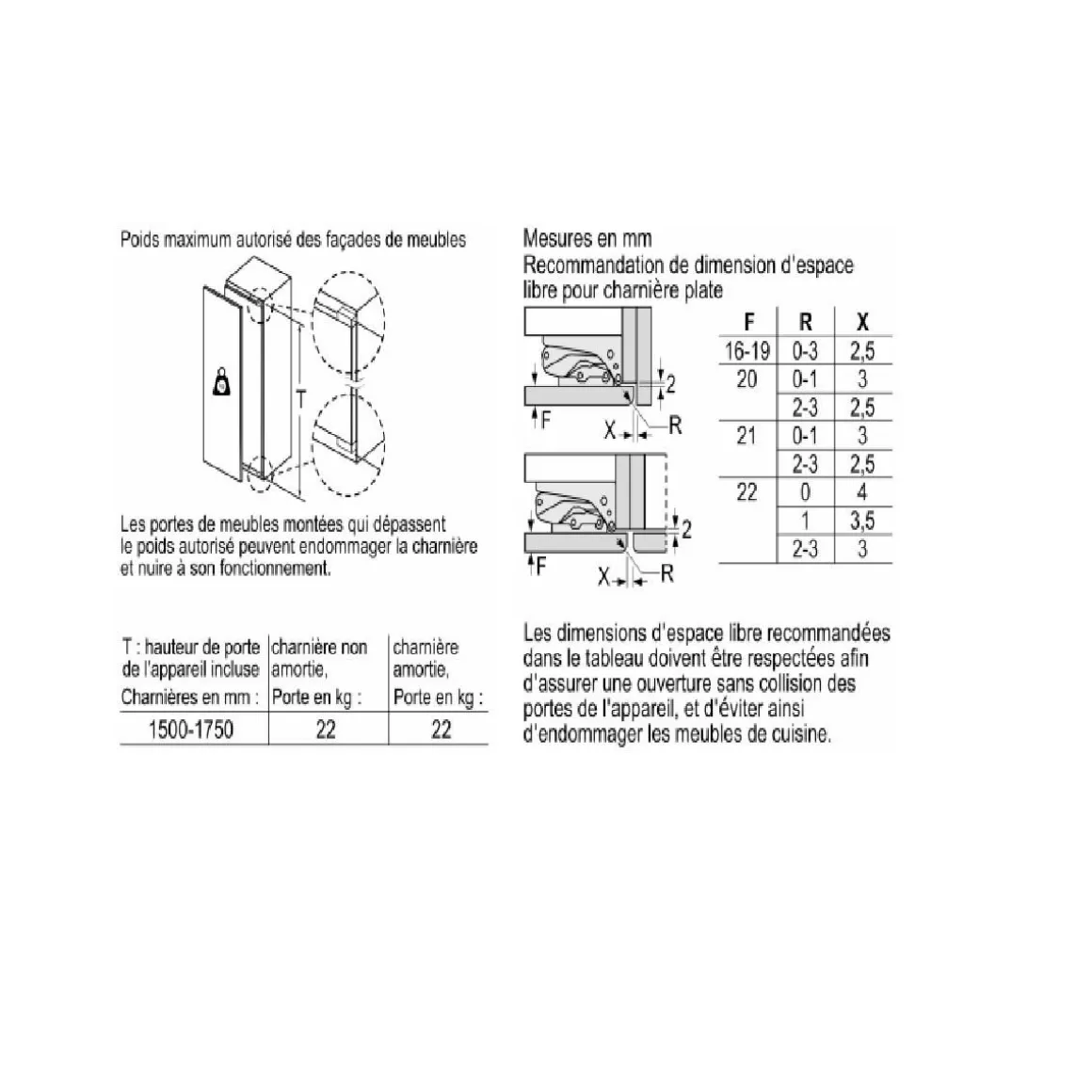 Poids maximum autorisé des façades de meubles

T

Les portes de meubles montées qui dépassent le poids autorisé peuvent endommager la charnière et nuire à son fonctionnement.

| T : hauteur de porte de l'appareil incluse Charnières en mm : | charnière non amortie, Porte en kg : | charnière amortie, Porte en kg : |
|---|---|---|
| 1500-1750 | 22 | 22 |

Mesures en mm
Recommandation de dimension d'espace libre pour charnière plate

2
F
X
R

2
F
X
R

| F | R | X |
|---|---|---|
| 16-19 | 0-3 | 2,5 |
| 20 | 0-1 | 3 |
| | 2-3 | 2,5 |
| 21 | 0-1 | 3 |
| | 2-3 | 2,5 |
| 22 | 0 | 4 |
| | 1 | 3,5 |
| | 2-3 | 3 |

Les dimensions d'espace libre recommandées dans le tableau doivent être respectées afin d'assurer une ouverture sans collision des portes de l'appareil, et d'éviter ainsi d'endommager les meubles de cuisine.