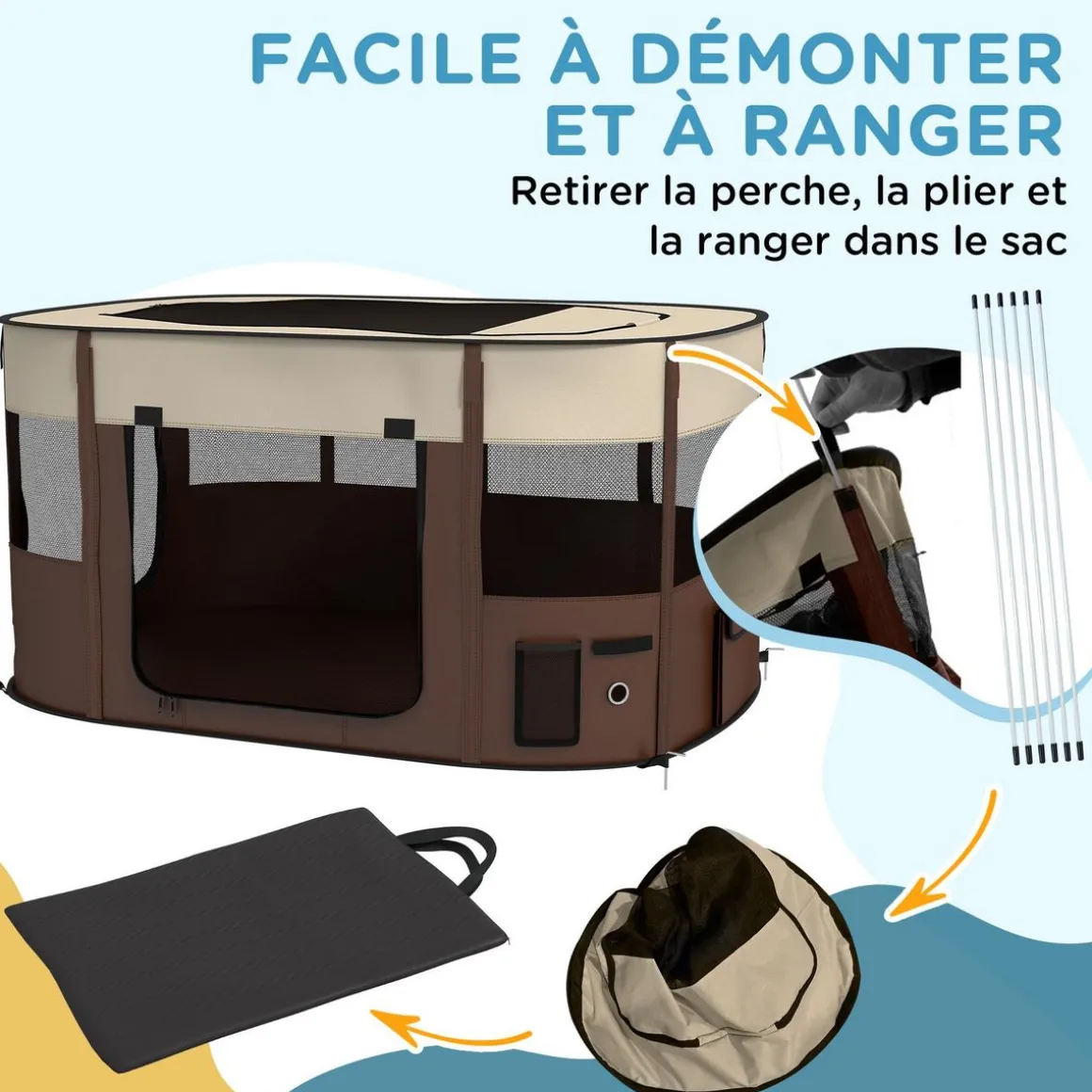 FACILE À DÉMONTER ET À RANGER

Retirer la perche, la plier et la ranger dans le sac