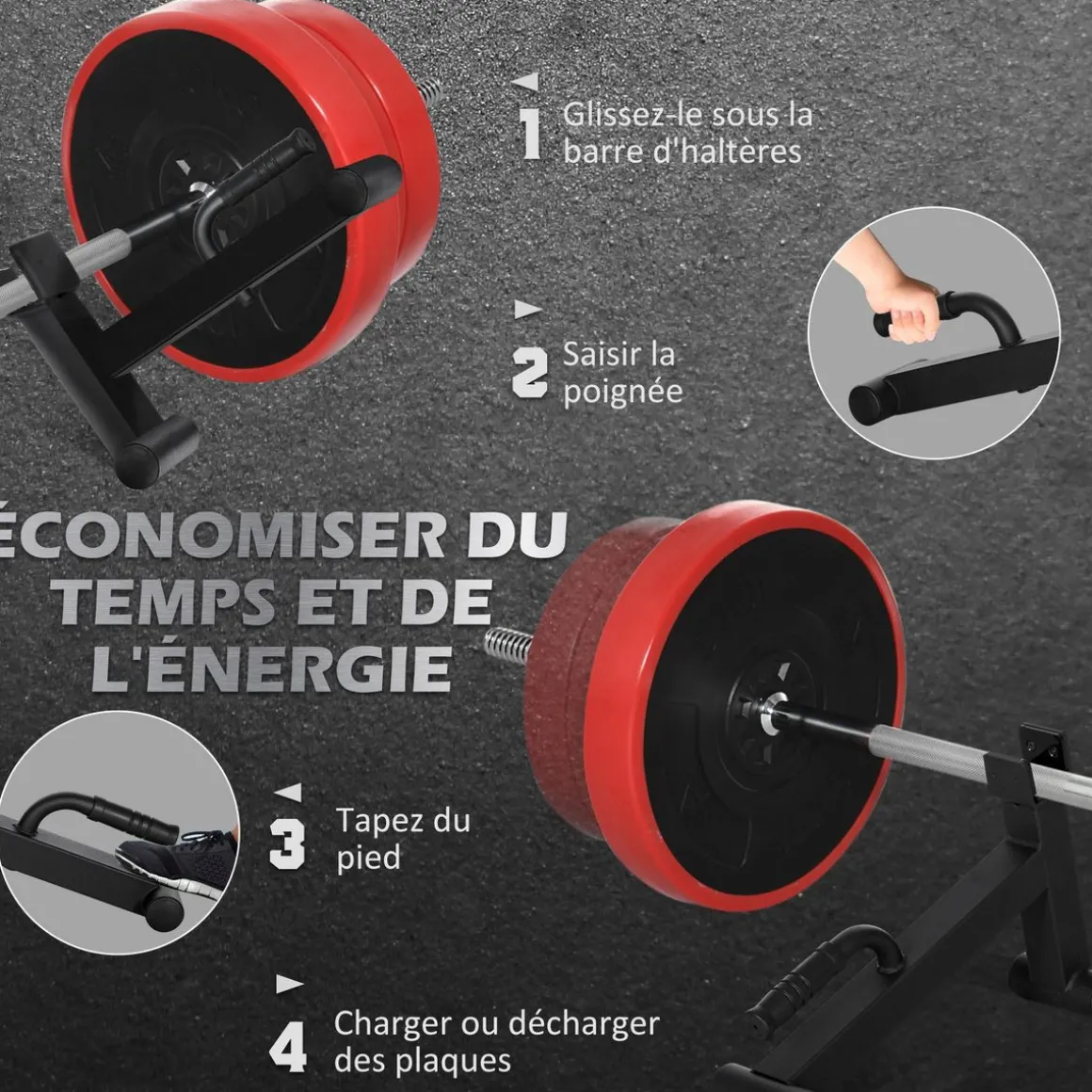 1 Glissez-le sous la barre d'haltères

2 Saisir la poignée

ÉCONOMISER DU TEMPS ET DE L'ÉNERGIE

3 Tapez du pied

4 Charger ou décharger des plaques