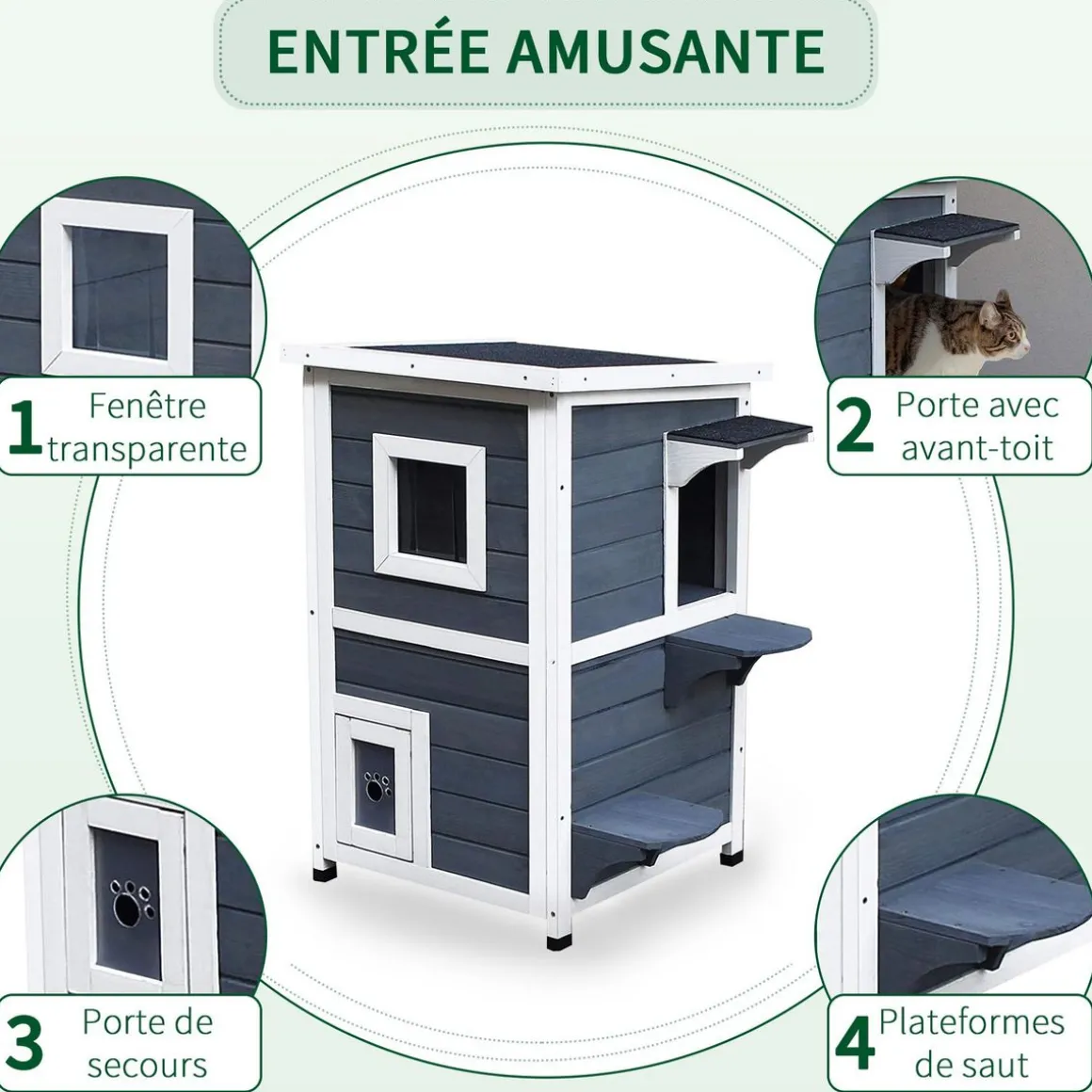 ENTRÉE AMUSANTE

1 Fenêtre transparente

2 Porte avec avant-toit

3 Porte de secours

4 Plateformes de saut