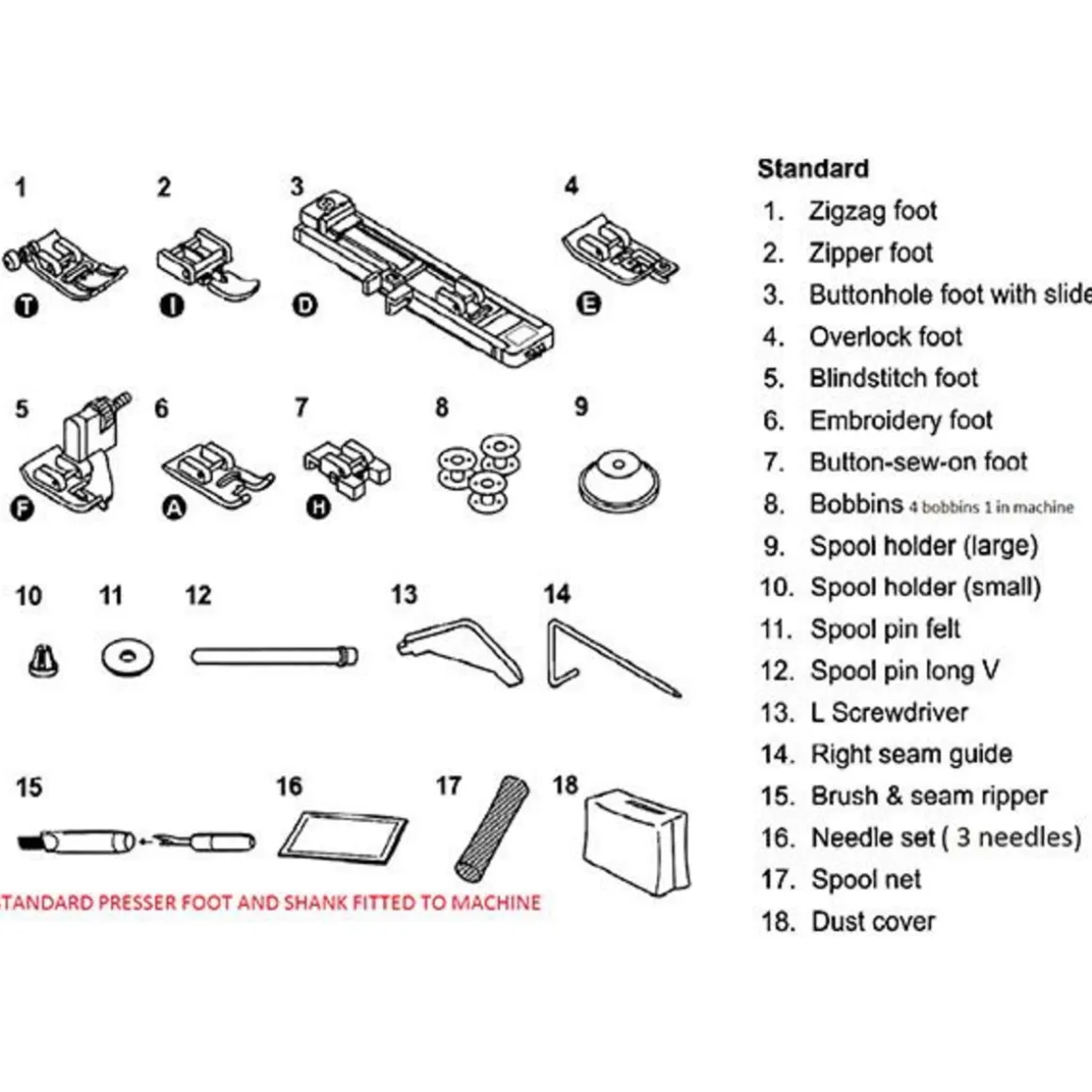 1 T
2 I
3 D
4 E
5 F
6 A
7 H
8
9
10
11
12
13
14
15
16
17
18

TANDARD PRESSER FOOT AND SHANK FITTED TO MACHINE

Standard
1. Zigzag foot
2. Zipper foot
3. Buttonhole foot with slide
4. Overlock foot
5. Blindstitch foot
6. Embroidery foot
7. Button-sew-on foot
8. Bobbins 4 bobbins 1 in machine
9. Spool holder (large)
10. Spool holder (small)
11. Spool pin felt
12. Spool pin long V
13. L Screwdriver
14. Right seam guide
15. Brush & seam ripper
16. Needle set ( 3 needles)
17. Spool net
18. Dust cover