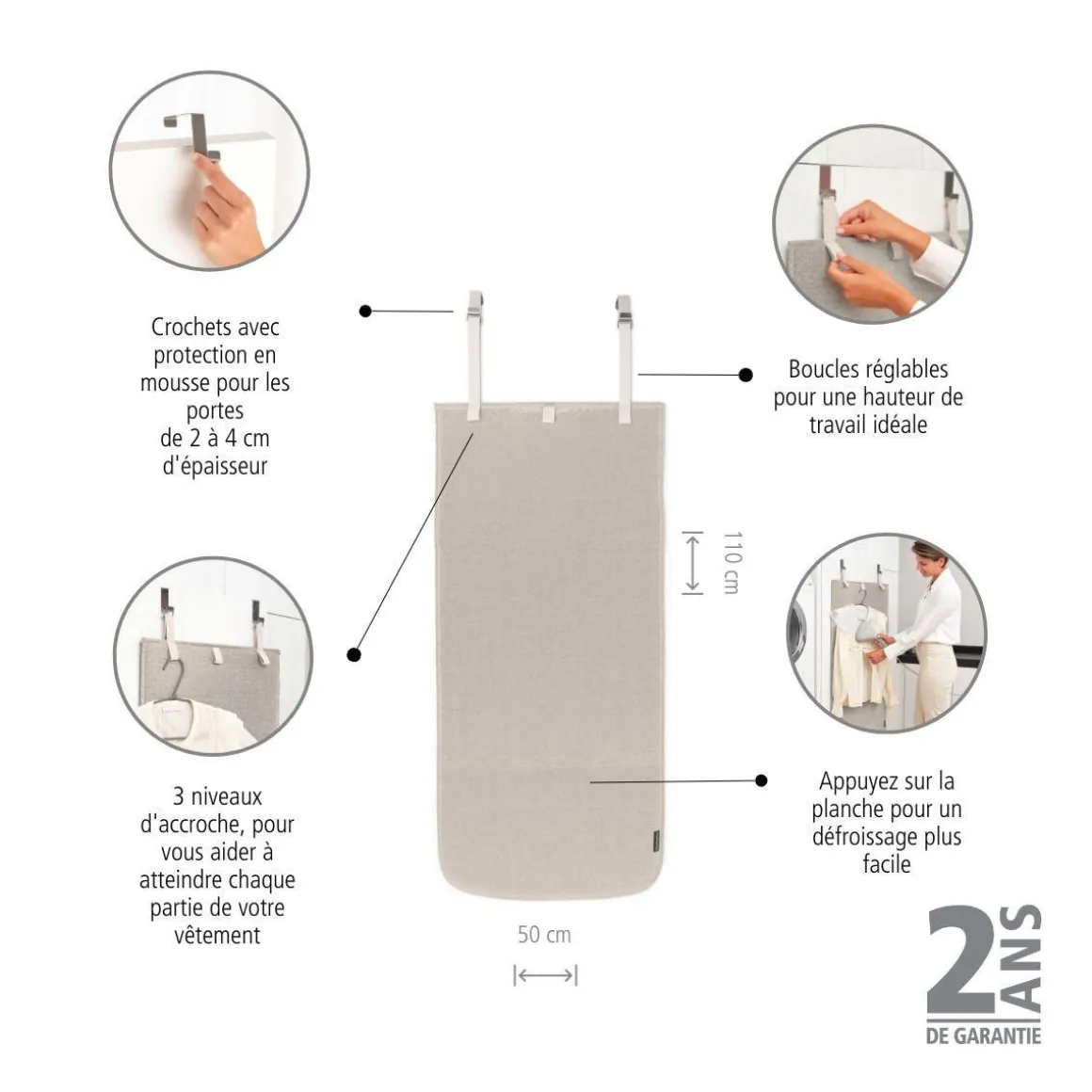 Crochets avec protection en mousse pour les portes de 2 à 4 cm d'épaisseur

Boucles réglables pour une hauteur de travail idéale

110 cm

3 niveaux d'accroche, pour vous aider à atteindre chaque partie de votre vêtement

Appuyez sur la planche pour un défroissage plus facile

50 cm

2 ANS DE GARANTIE