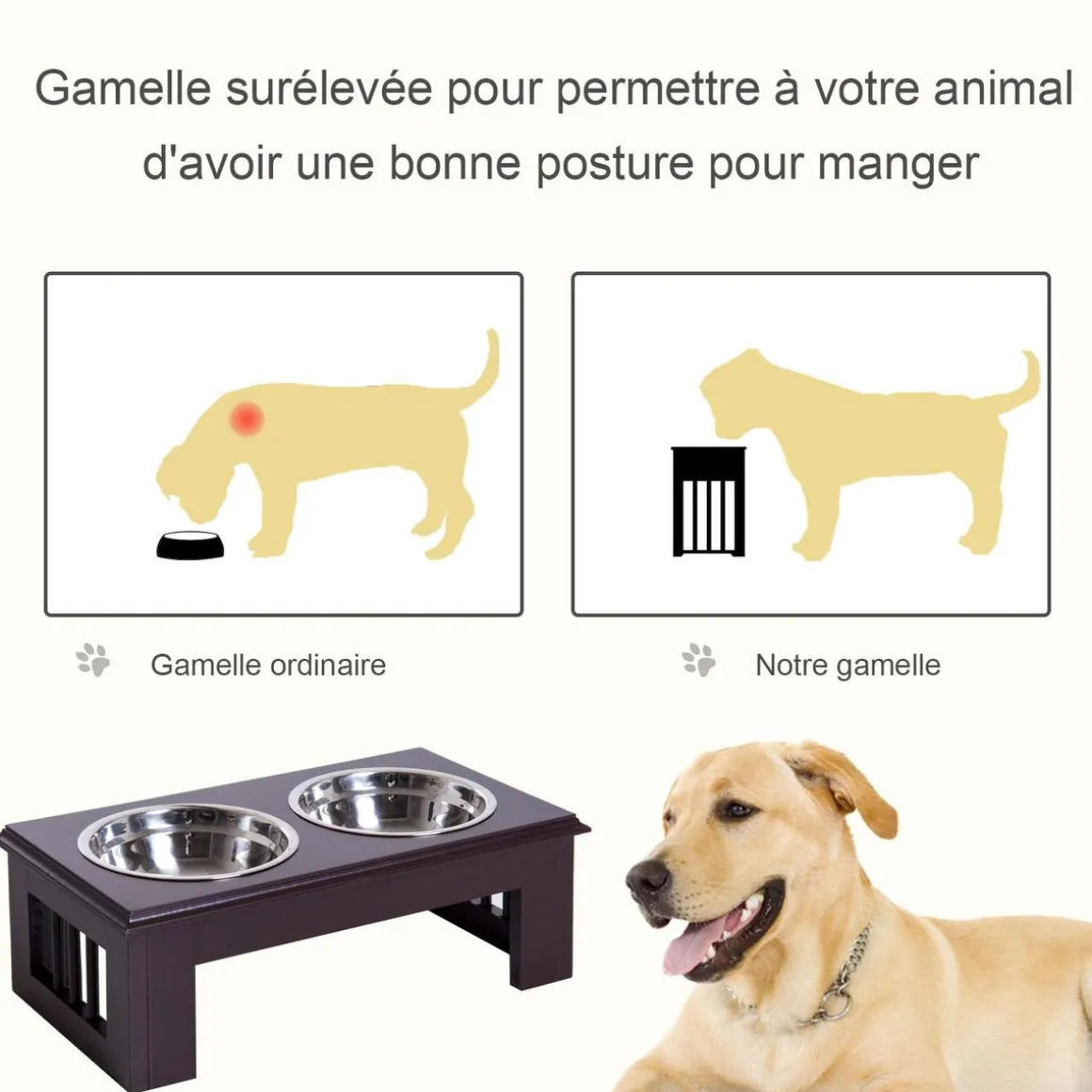 Gamelle surélevée pour permettre à votre animal d'avoir une bonne posture pour manger

Gamelle ordinaire

Notre gamelle