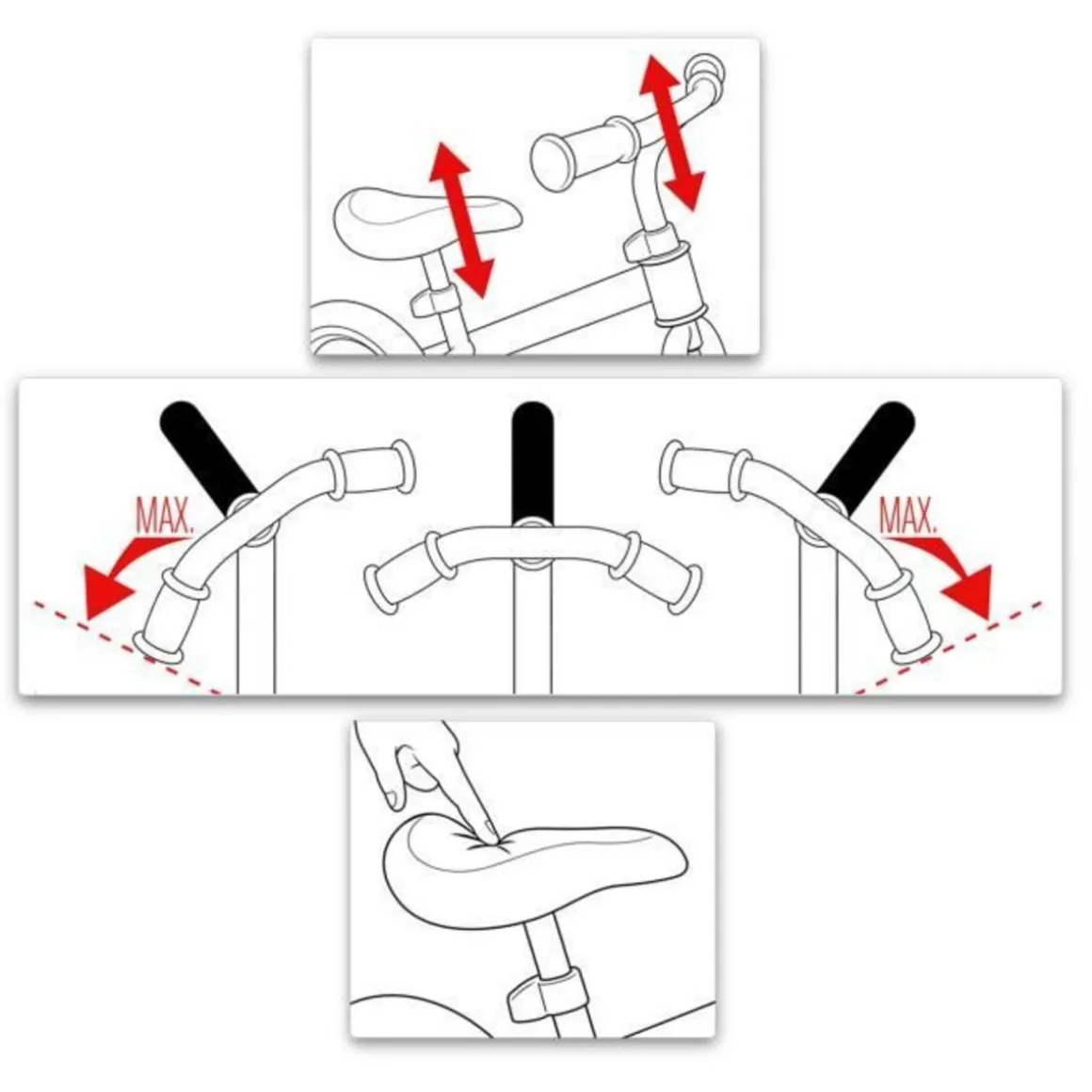 MAX.

MAX.