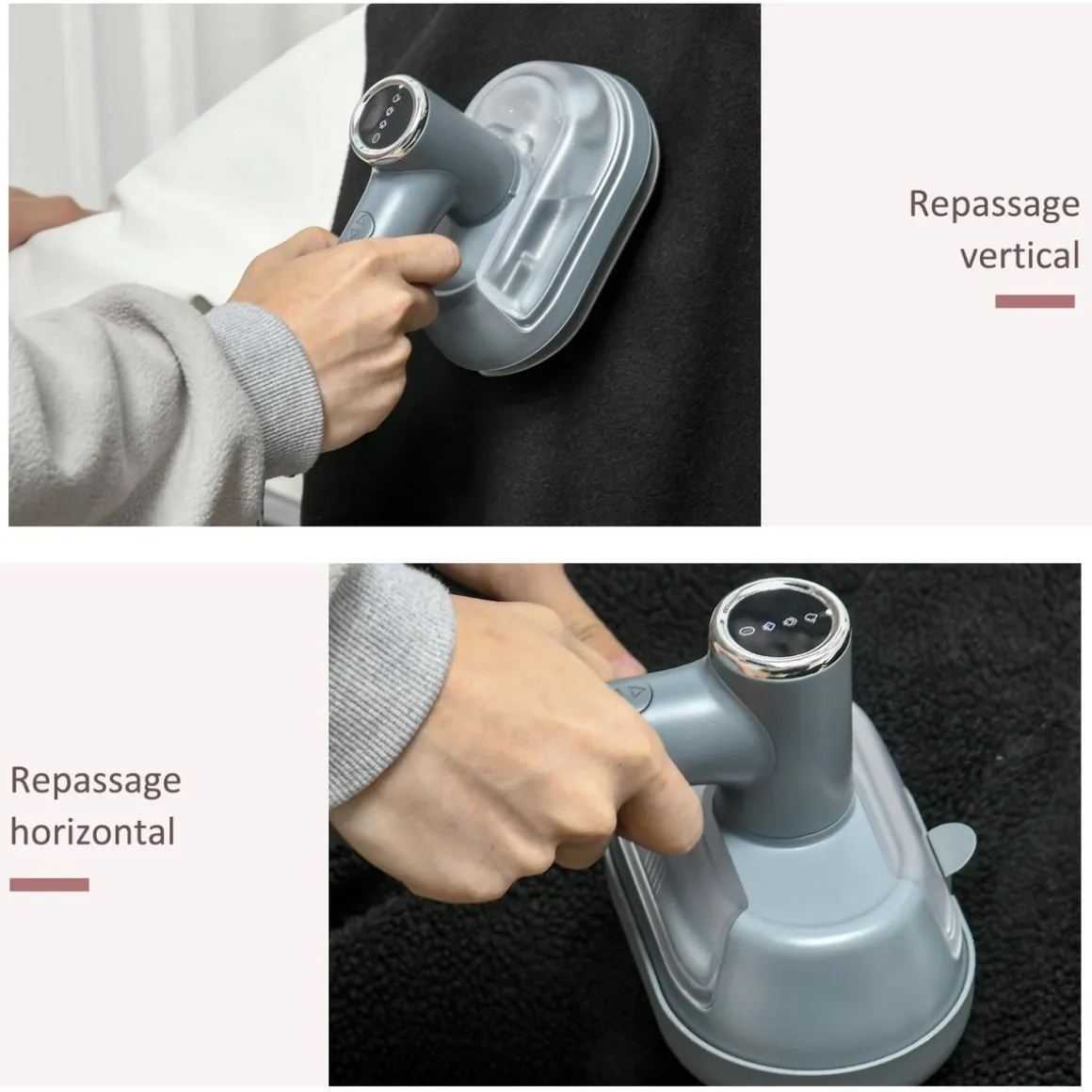 Repassage vertical

Repassage horizontal