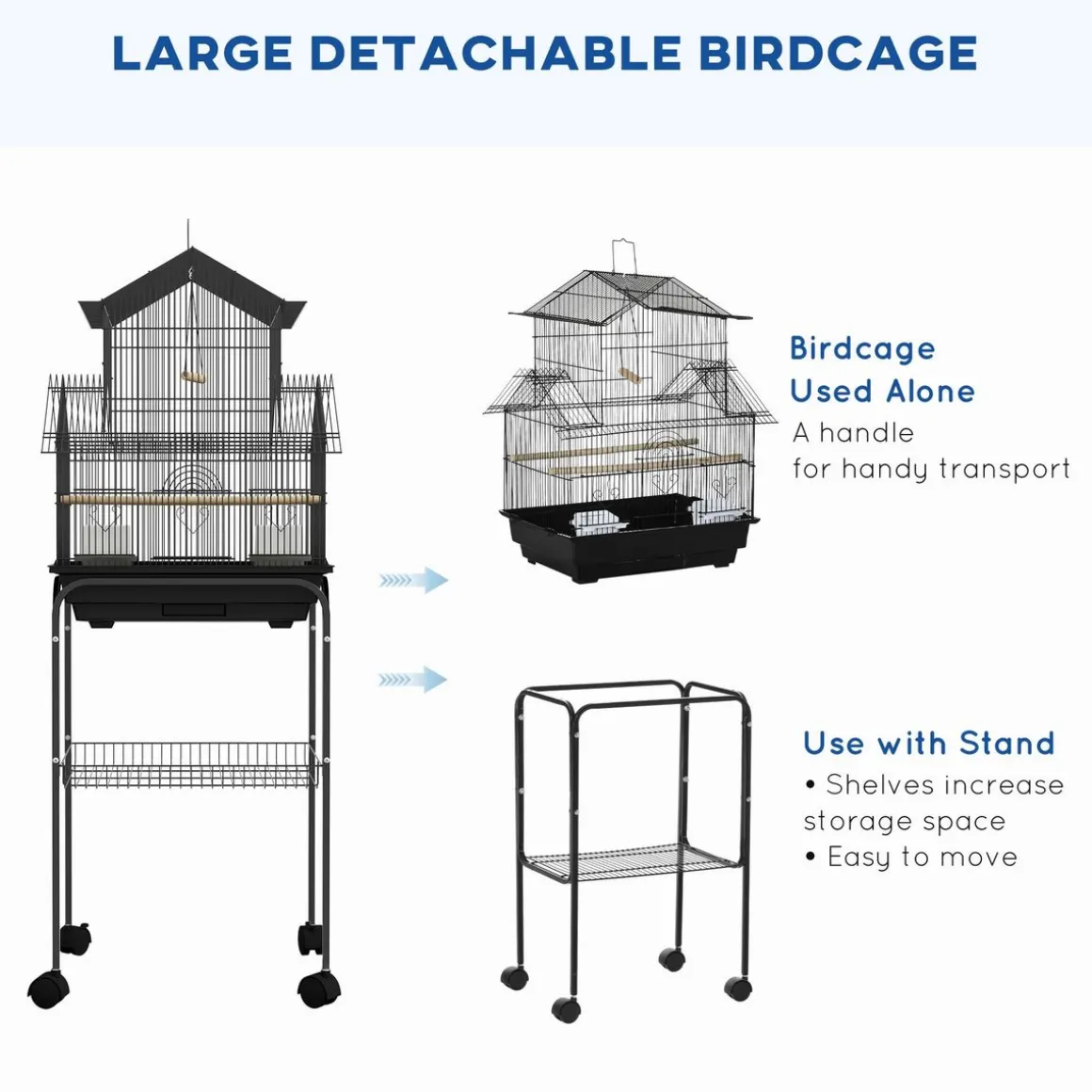 LARGE DETACHABLE BIRDCAGE

Birdcage Used Alone
A handle for handy transport

Use with Stand
• Shelves increase storage space
• Easy to move