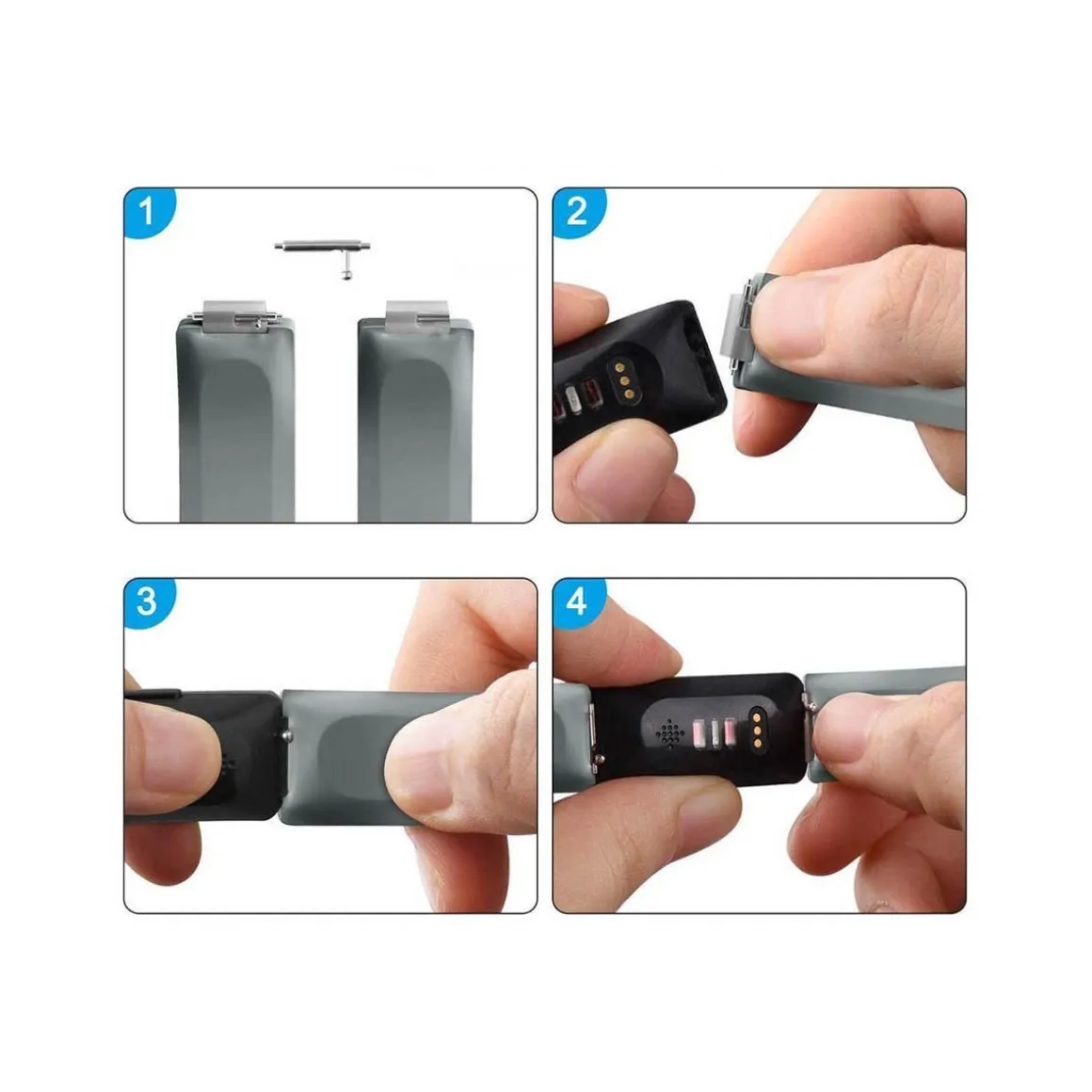 1

2

3

4