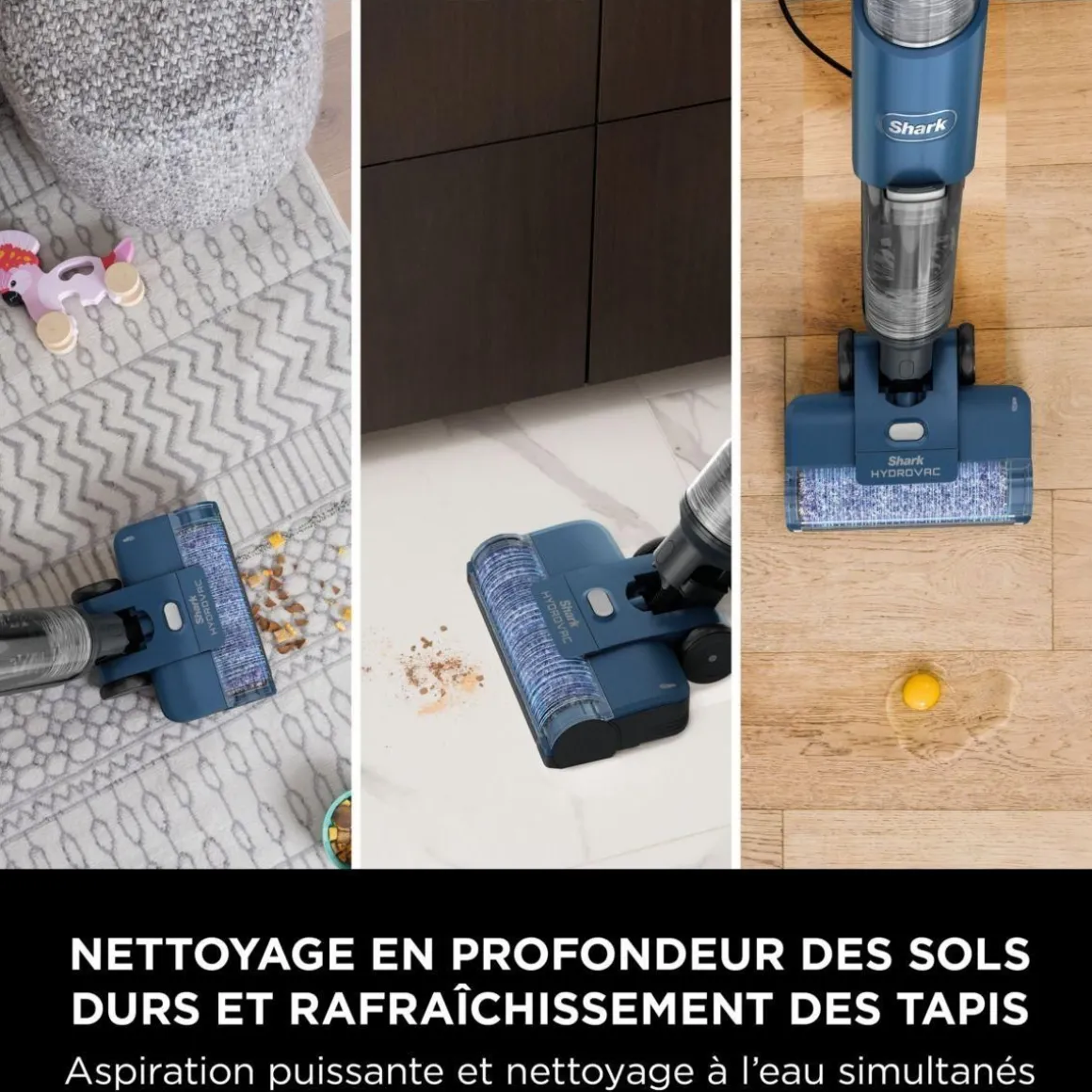 Shark
HYDROVAC

Shark
HYDROVAC

Shark

Shark
HYDROVAC

NETTOYAGE EN PROFONDEUR DES SOLS DURS ET RAFRAÎCHISSEMENT DES TAPIS

Aspiration puissante et nettoyage à l'eau simultanés